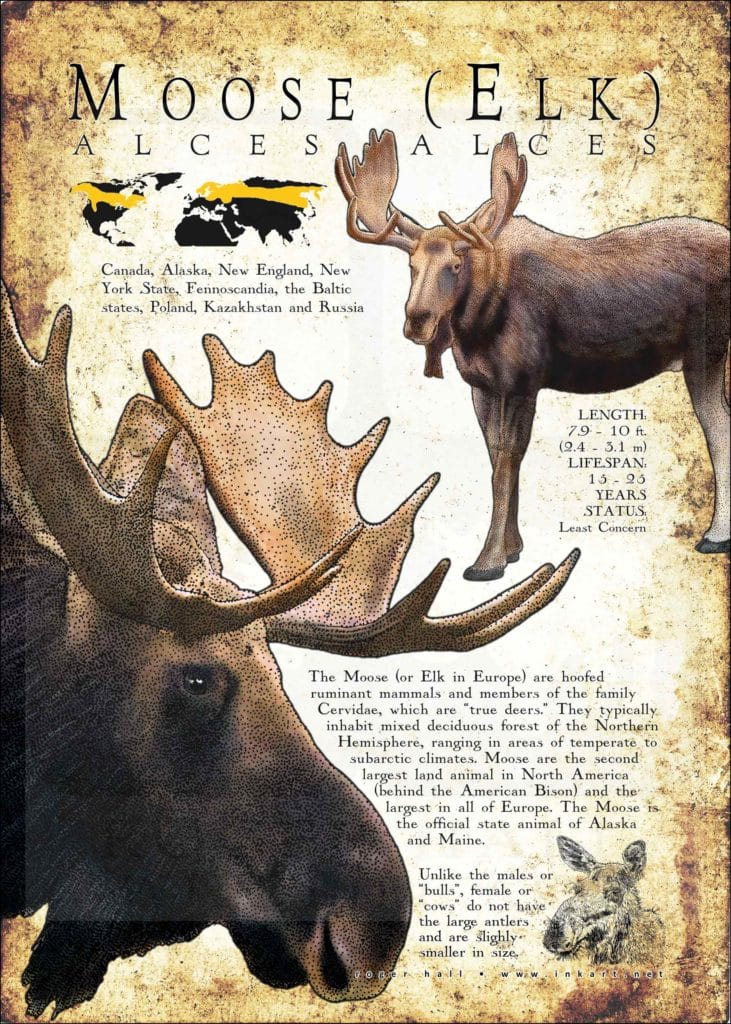 MOOSE (ELK)
ALCES ALCES

Canada, Alaska, New England, New York State, Fennoscandia, the Baltic states, Poland, Kazakhstan and Russia

LENGTH:
7.9 - 10 ft.
(2.4 - 3.1 m)
LIFESPAN:
15 - 25
YEARS
STATUS:
Least Concern

The Moose (or Elk in Europe) are hoofed ruminant mammals and members of the family Cervidae, which are "true deers." They typically inhabit mixed deciduous forest of the Northern Hemisphere, ranging in areas of temperate to subarctic climates. Moose are the second largest land animal in North America (behind the American Bison) and the largest in all of Europe. The Moose is the official state animal of Alaska and Maine.

Unlike the males or "bulls", female or "cows" do not have the large antlers and are slighly smaller in size.

roger hall • www.inkart.net